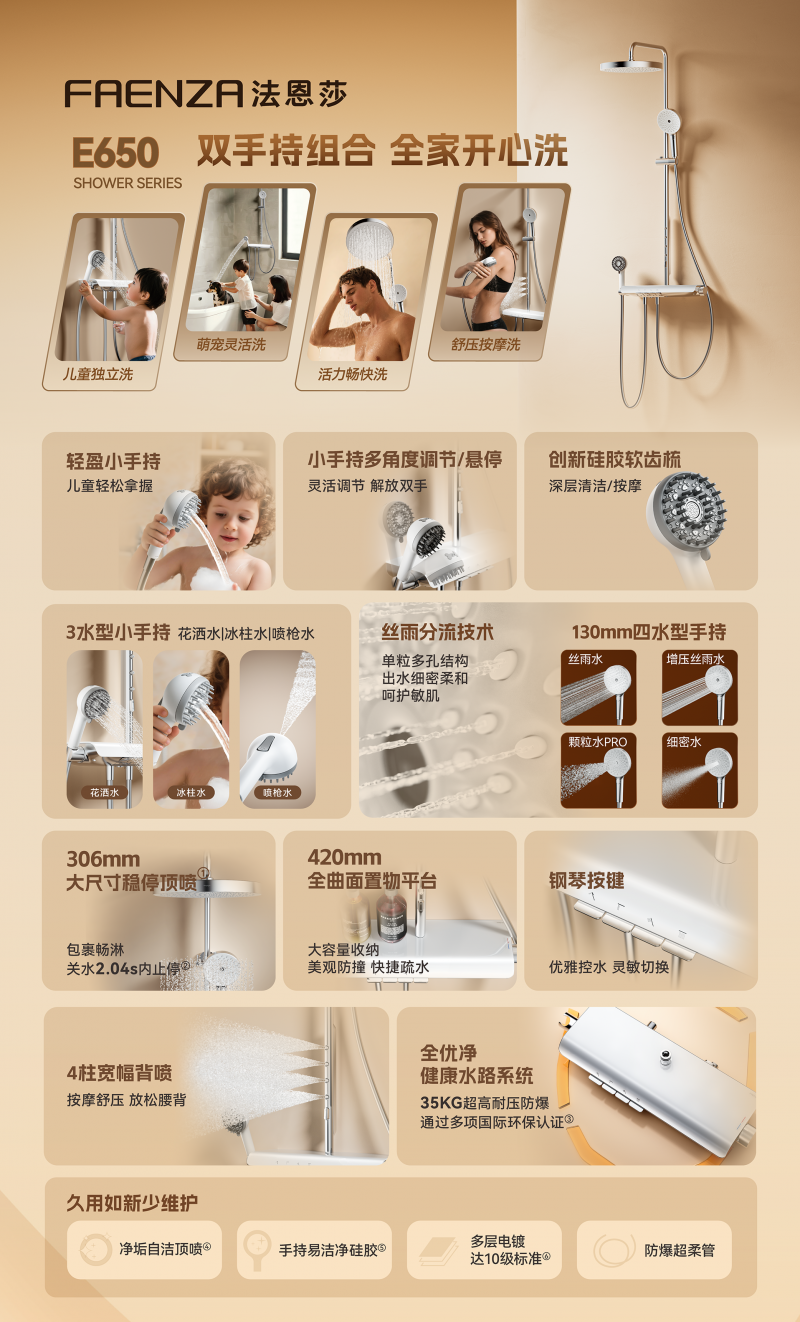 FAENZA 法恩莎

E650
SHOWER SERIES

双手持组合 全家开心洗

儿童独立洗

萌宠灵活洗

活力畅快洗

舒压按摩洗

轻盈小手持
儿童轻松拿握

小手持多角度调节/悬停
灵活调节 解放双手

创新硅胶软齿梳
深层清洁/按摩

3水型小手持 花洒水|冰柱水|喷枪水

花洒水

冰柱水

喷枪水

丝雨分流技术
单粒多孔结构
出水细密柔和
呵护敏肌

130mm四水型手持

丝雨水

增压丝雨水

颗粒水PRO

细密水

306mm
大尺寸稳停顶喷①
包裹畅淋
关水2.04s内止停②

420mm
全曲面置物平台
大容量收纳
美观防撞 快捷疏水

钢琴按键
优雅控水 灵敏切换

4柱宽幅背喷
按摩舒压 放松腰背

全优净
健康水路系统
35KG超高耐压防爆
通过多项国际环保认证③

久用如新少维护

净垢自洁顶喷④

手持易洁净硅胶⑤

多层电镀
达10级标准⑥

防爆超柔管